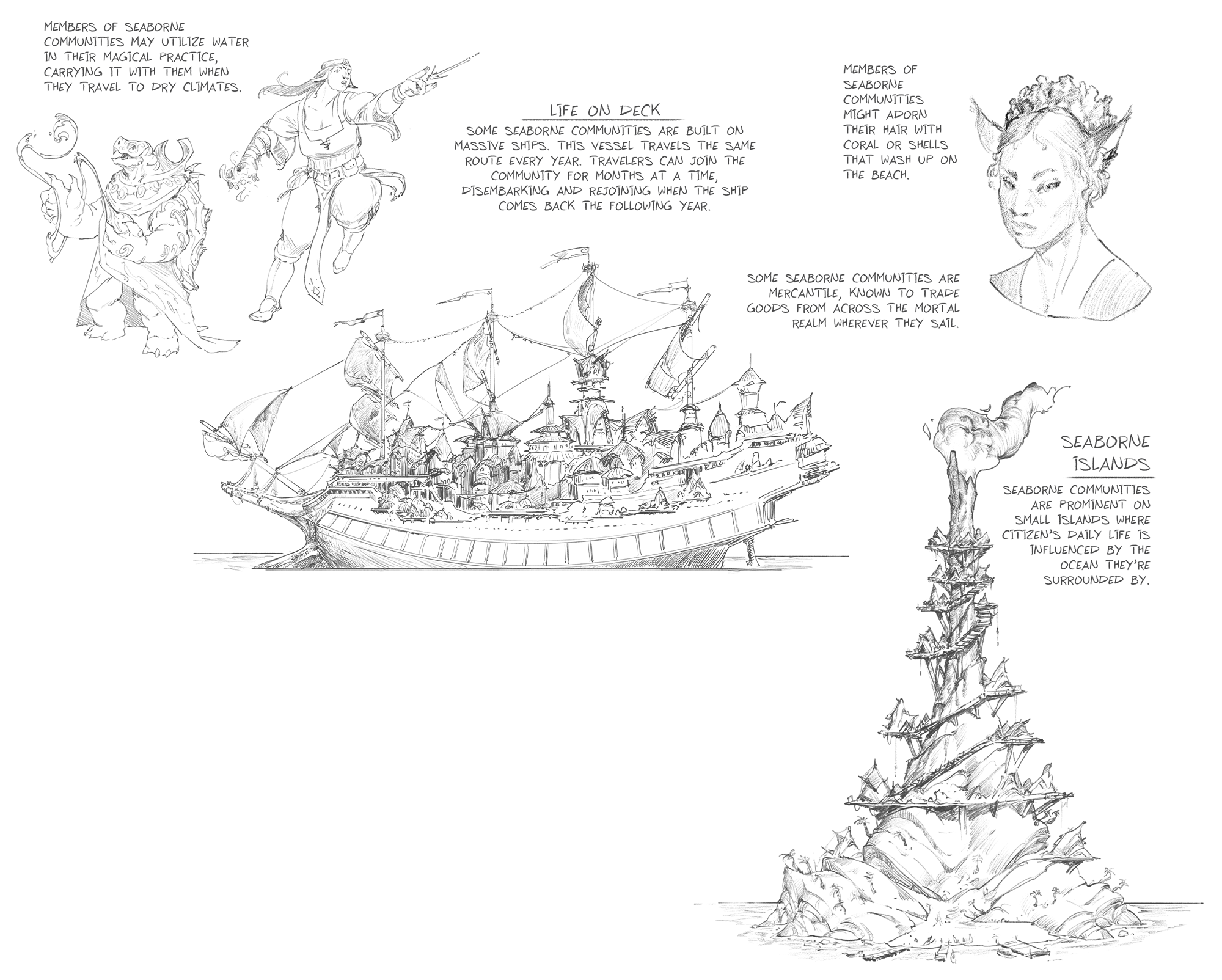 MEMBERS OF SEABORNE COMMUNITIES MAY UTILIZE WATER IN THEIR MAGICAL PRACTICE, CARRYING IT WITH THEM WHEN THEY TRAVEL TO DRY CLIMATES.

LIFE ON DECK

SOME SEABORNE COMMUNITIES ARE BUILT ON MASSIVE SHIPS. THIS VESSEL TRAVELS THE SAME ROUTE EVERY YEAR. TRAVELERS CAN JOIN THE COMMUNITY FOR MONTHS AT A TIME, DISEMBARKING AND REJOINING WHEN THE SHIP COMES BACK THE FOLLOWING YEAR.

MEMBERS OF SEABORNE COMMUNITIES MIGHT ADORN THEIR HAIR WITH CORAL OR SHELLS THAT WASH UP ON THE BEACH.

SOME SEABORNE COMMUNITIES ARE MERCANTILE, KNOWN TO TRADE GOODS FROM ACROSS THE MORTAL REALM WHEREVER THEY SAIL.

SEABORNE ISLANDS

SEABORNE COMMUNITIES ARE PROMINENT ON SMALL ISLANDS WHERE CITIZEN'S DAILY LIFE IS INFLUENCED BY THE OCEAN THEY'RE SURROUNDED BY.